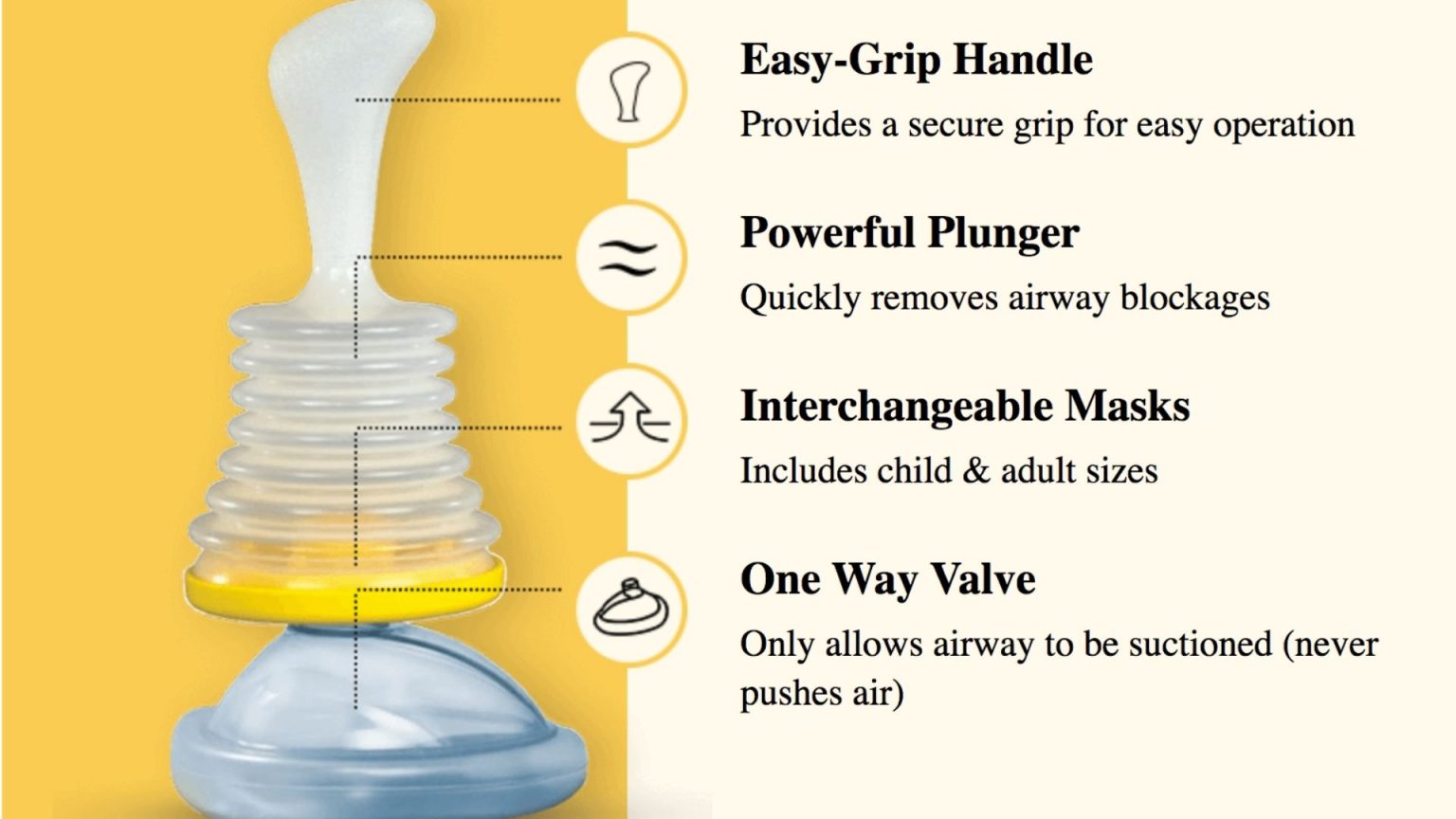 Easy-Grip Handle

Provides a secure grip for easy operation

Powerful Plunger

Quickly removes airway blockages

Interchangeable Masks

Includes child & adult sizes

One Way Valve

Only allows airway to be suctioned (never pushes air)